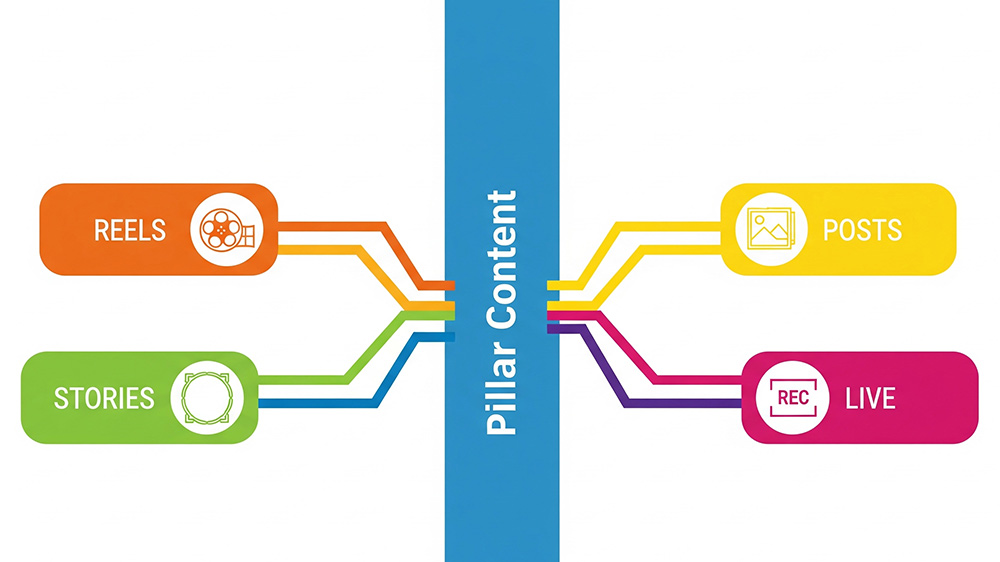 REELS

STORIES

Pillar Content

POSTS

REC

LIVE